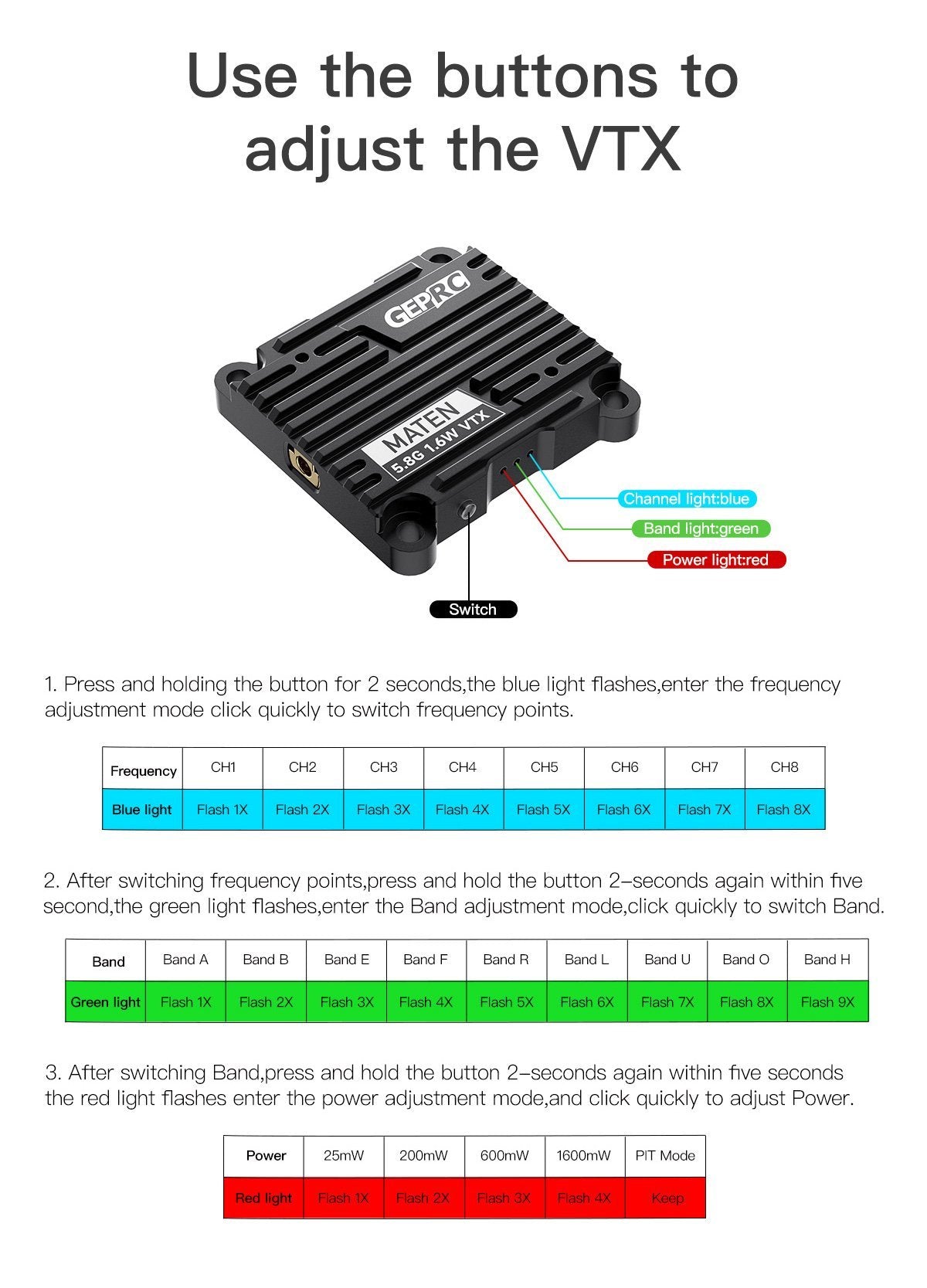 Use the buttons to adjust the VTX

GEPRC

MATEN
5.8G 1.6W VTX

Channel light:blue
Band light:green
Power light:red
Switch

1. Press and holding the button for 2 seconds,the blue light flashes,enter the frequency adjustment mode click quickly to switch frequency points.

| Frequency | CH1 | CH2 | CH3 | CH4 | CH5 | CH6 | CH7 | CH8 |
|---|---|---|---|---|---|---|---|---|
| Blue light | Flash 1X | Flash 2X | Flash 3X | Flash 4X | Flash 5X | Flash 6X | Flash 7X | Flash 8X |

2. After switching frequency points,press and hold the button 2-seconds again within five second,the green light flashes,enter the Band adjustment mode,click quickly to switch Band.

| Band | Band A | Band B | Band E | Band F | Band R | Band L | Band U | Band O | Band H |
|---|---|---|---|---|---|---|---|---|---|
| Green light | Flash 1X | Flash 2X | Flash 3X | Flash 4X | Flash 5X | Flash 6X | Flash 7X | Flash 8X | Flash 9X |

3. After switching Band,press and hold the button 2-seconds again within five seconds the red light flashes enter the power adjustment mode,and click quickly to adjust Power.

| Power | 25mW | 200mW | 600mW | 1600mW | PIT Mode |
|---|---|---|---|---|---|
| Red light | Flash 1X | Flash 2X | Flash 3X | Flash 4X | Keep |